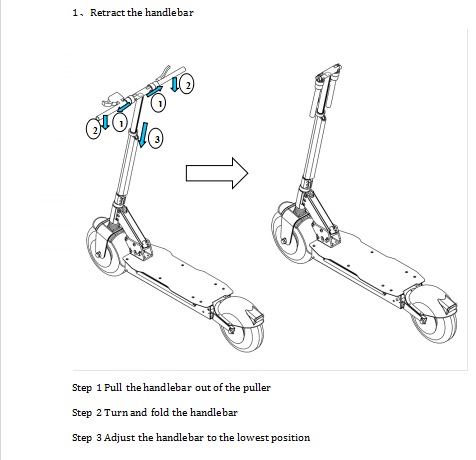 1、Retract the handlebar

2

1

1

2

3

Step 1 Pull the handlebar out of the puller

Step 2 Turn and fold the handlebar

Step 3 Adjust the handlebar to the lowest position